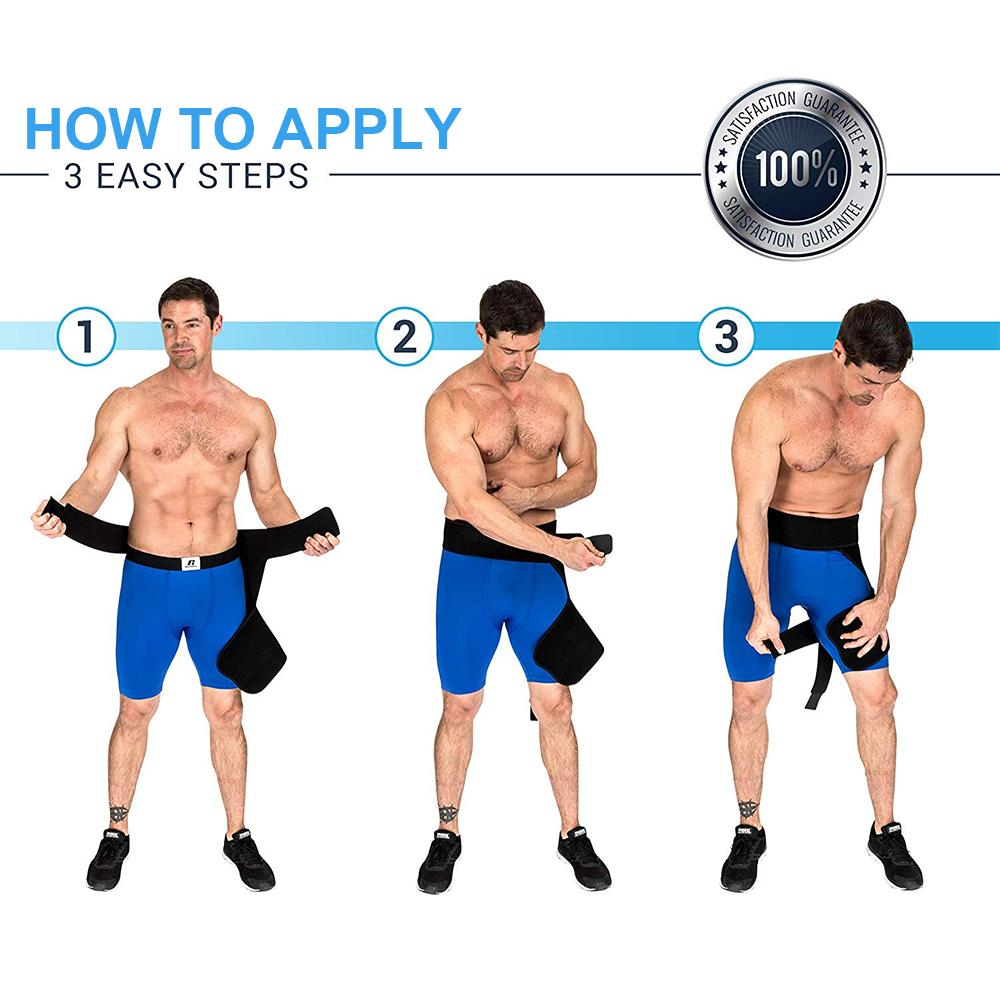 HOW TO APPLY
3 EASY STEPS

SATISFACTION GUARANTEE
100%
SATISFACTION GUARANTEE

1

2

3